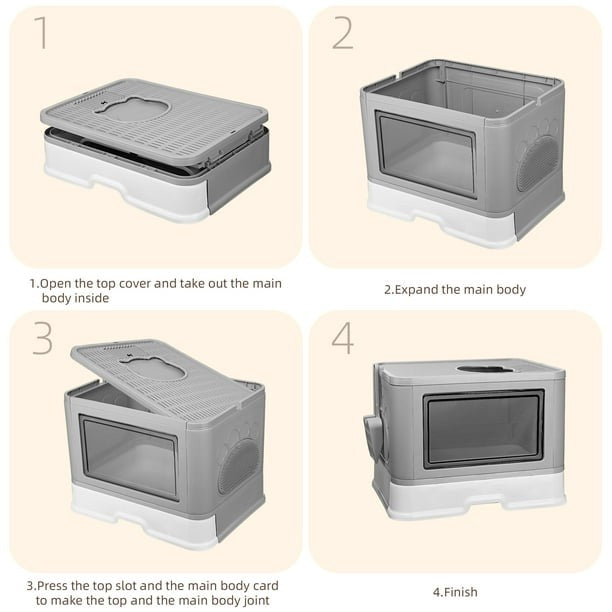 1

1.Open the top cover and take out the main body inside

2

2.Expand the main body

3

3.Press the top slot and the main body card to make the top and the main body joint

4

4.Finish