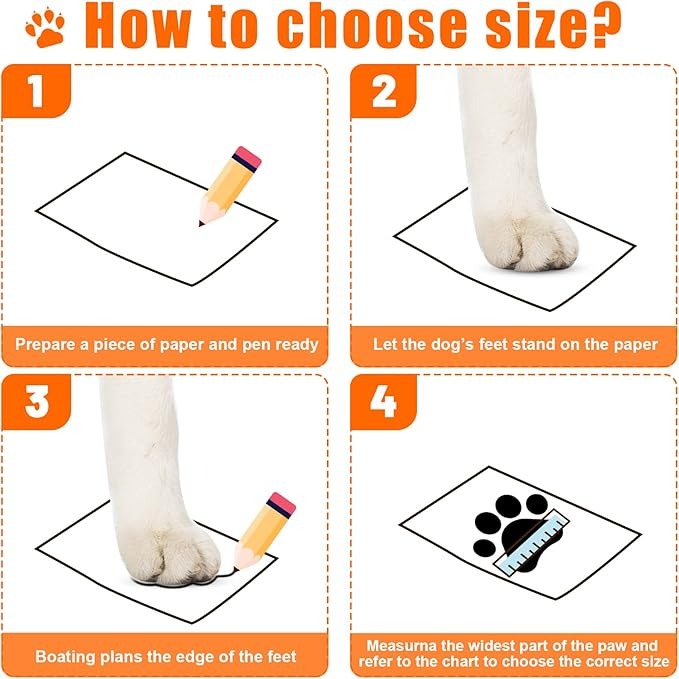 How to choose size?

1

Prepare a piece of paper and pen ready

2

Let the dog's feet stand on the paper

3

Boating plans the edge of the feet

4

Measurna the widest part of the paw and refer to the chart to choose the correct size