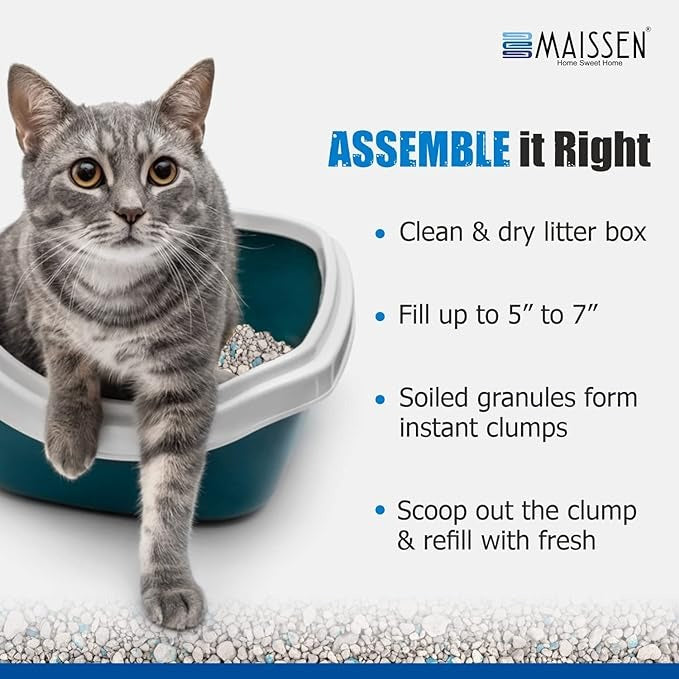 MAISSEN®
Home Sweet Home

ASSEMBLE it Right

• Clean & dry litter box

• Fill up to 5” to 7”

• Soiled granules form instant clumps

• Scoop out the clump & refill with fresh