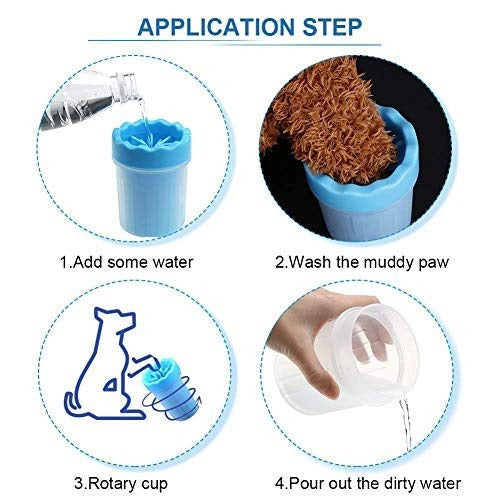 APPLICATION STEP

1.Add some water

2.Wash the muddy paw

3.Rotary cup

4.Pour out the dirty water