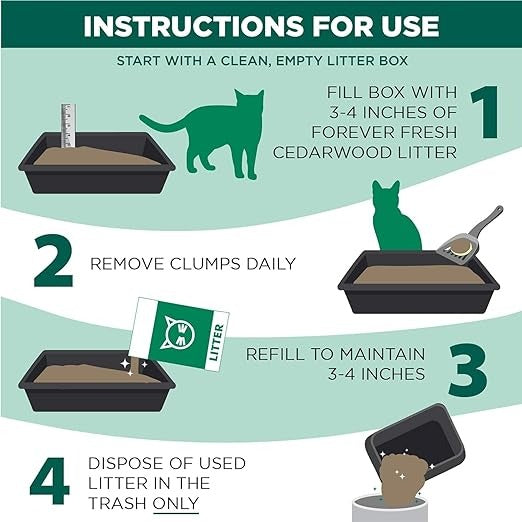 INSTRUCTIONS FOR USE

START WITH A CLEAN, EMPTY LITTER BOX

FILL BOX WITH 3-4 INCHES OF FOREVER FRESH CEDARWOOD LITTER 1

2 REMOVE CLUMPS DAILY

LITTER

REFILL TO MAINTAIN 3-4 INCHES 3

4 DISPOSE OF USED LITTER IN THE TRASH ONLY